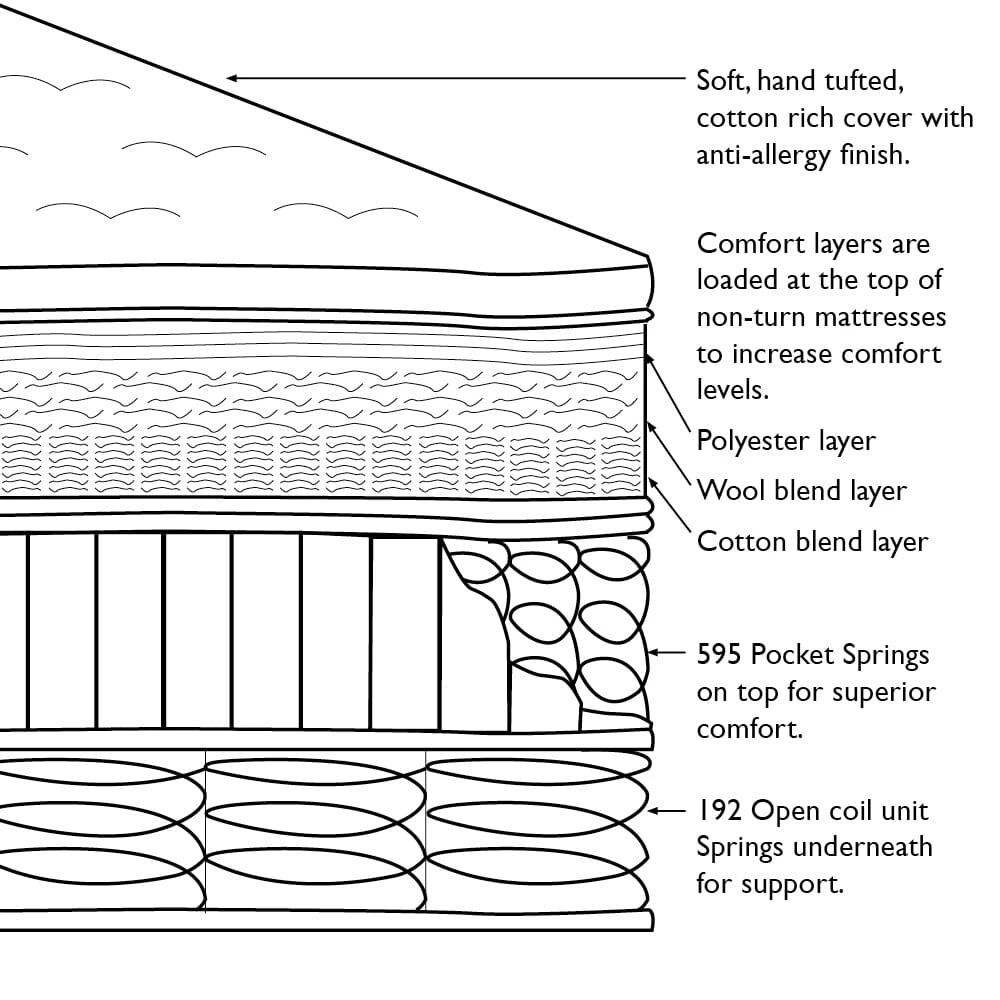 Soft, hand tufted, cotton rich cover with anti-allergy finish.

Comfort layers are loaded at the top of non-turn mattresses to increase comfort levels.

Polyester layer

Wool blend layer

Cotton blend layer

595 Pocket Springs on top for superior comfort.

192 Open coil unit Springs underneath for support.