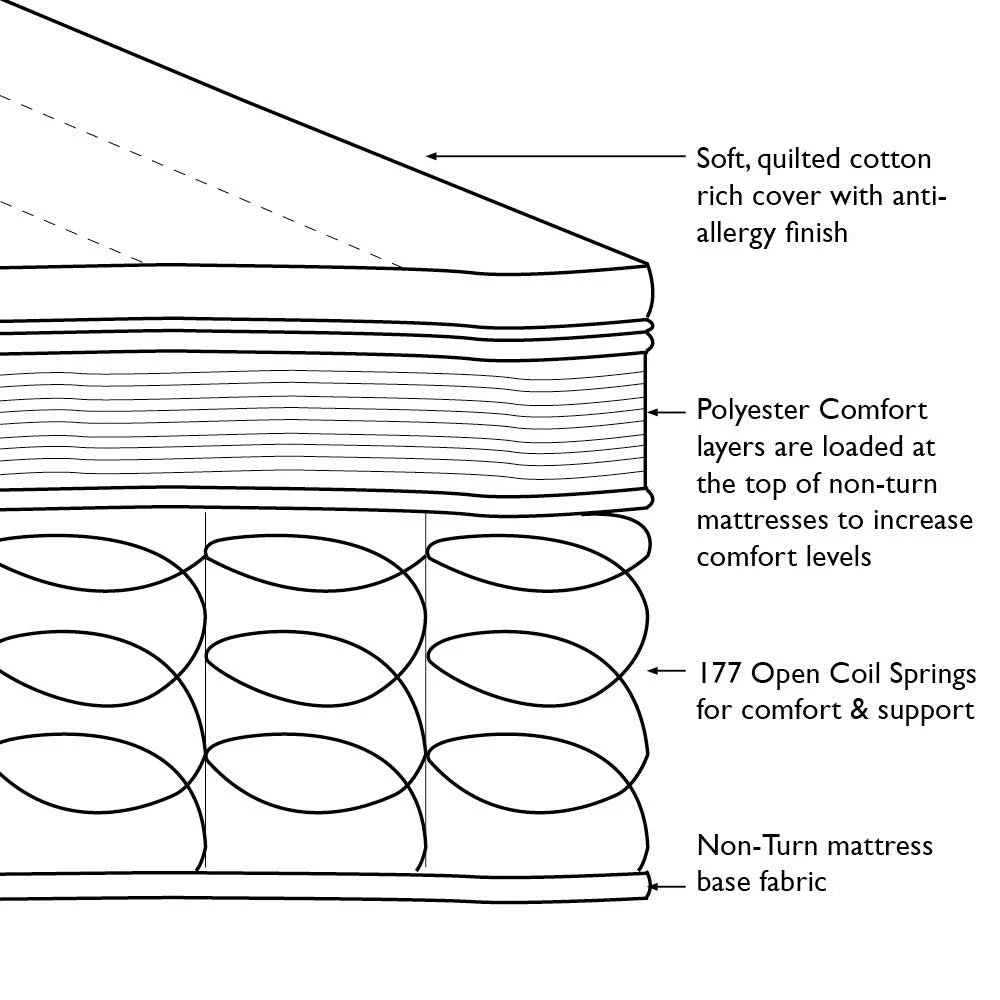 Soft, quilted cotton rich cover with anti-allergy finish

Polyester Comfort layers are loaded at the top of non-turn mattresses to increase comfort levels

177 Open Coil Springs for comfort & support

Non-Turn mattress base fabric